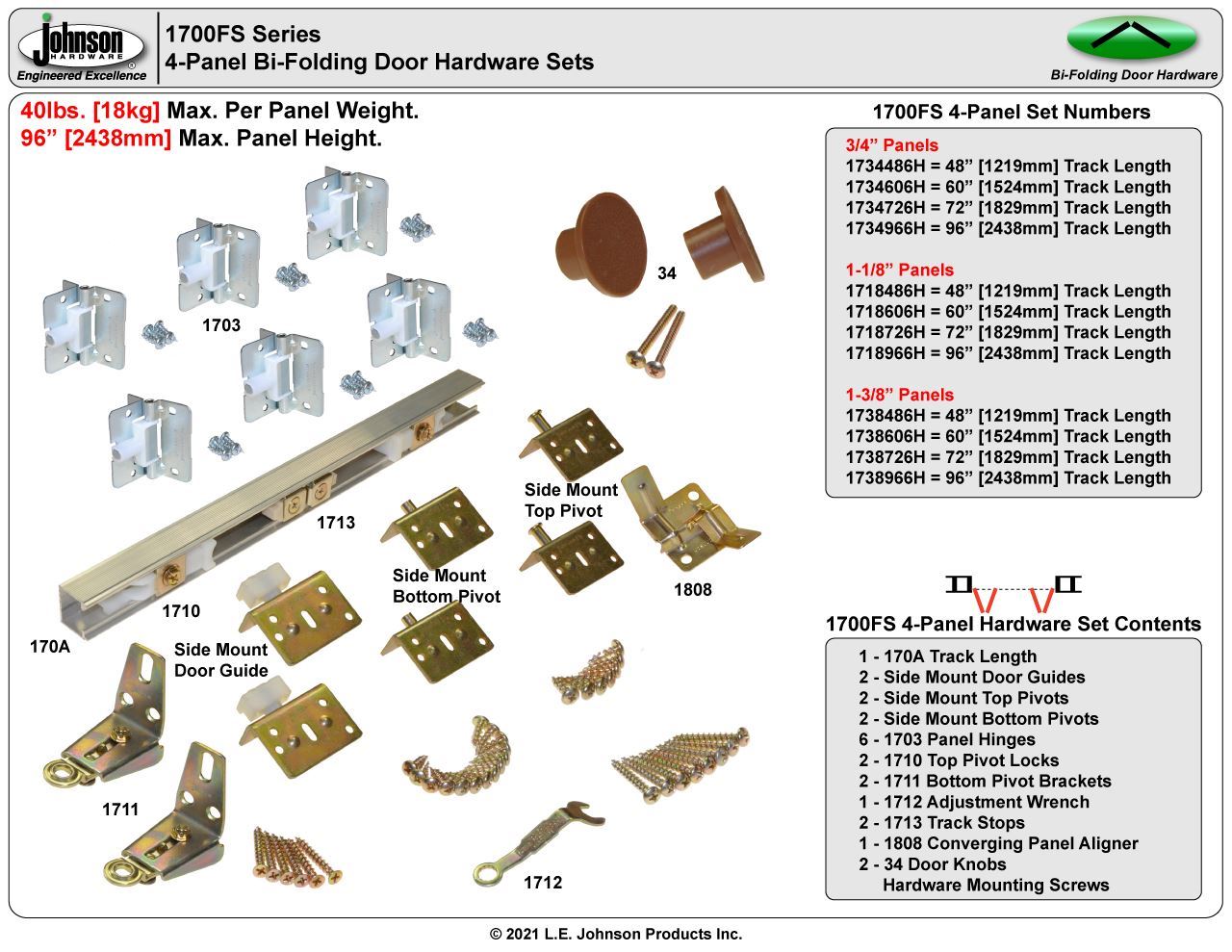 Johnson HARDWARE®
Engineered Excellence

1700FS Series
4-Panel Bi-Folding Door Hardware Sets

Bi-Folding Door Hardware

40lbs. [18kg] Max. Per Panel Weight.
96” [2438mm] Max. Panel Height.

1703

34

1713

Side Mount Top Pivot

Side Mount Bottom Pivot

1808

1710

170A

Side Mount Door Guide

1711

1712

1700FS 4-Panel Set Numbers

3/4” Panels
1734486H = 48” [1219mm] Track Length
1734606H = 60” [1524mm] Track Length
1734726H = 72” [1829mm] Track Length
1734966H = 96” [2438mm] Track Length

1-1/8” Panels
1718486H = 48” [1219mm] Track Length
1718606H = 60” [1524mm] Track Length
1718726H = 72” [1829mm] Track Length
1718966H = 96” [2438mm] Track Length

1-3/8” Panels
1738486H = 48” [1219mm] Track Length
1738606H = 60” [1524mm] Track Length
1738726H = 72” [1829mm] Track Length
1738966H = 96” [2438mm] Track Length

1700FS 4-Panel Hardware Set Contents

1 - 170A Track Length
2 - Side Mount Door Guides
2 - Side Mount Top Pivots
2 - Side Mount Bottom Pivots
6 - 1703 Panel Hinges
2 - 1710 Top Pivot Locks
2 - 1711 Bottom Pivot Brackets
1 - 1712 Adjustment Wrench
2 - 1713 Track Stops
1 - 1808 Converging Panel Aligner
2 - 34 Door Knobs
Hardware Mounting Screws

© 2021 L.E. Johnson Products Inc.